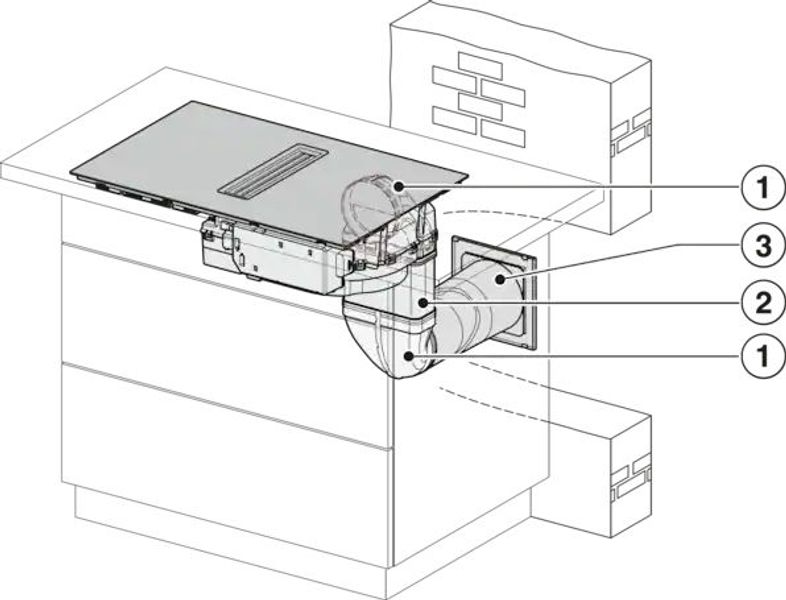 1
3
2
1